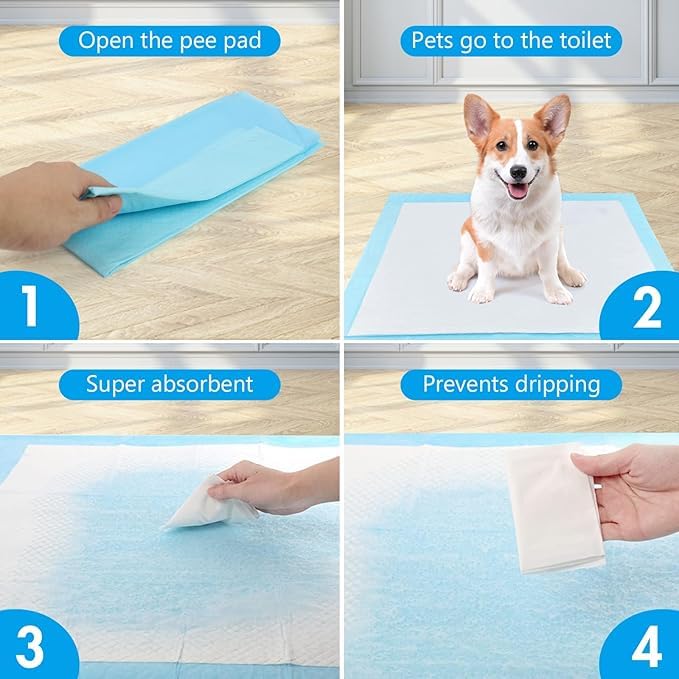 Open the pee pad
1

Pets go to the toilet
2

Super absorbent
3

Prevents dripping
4