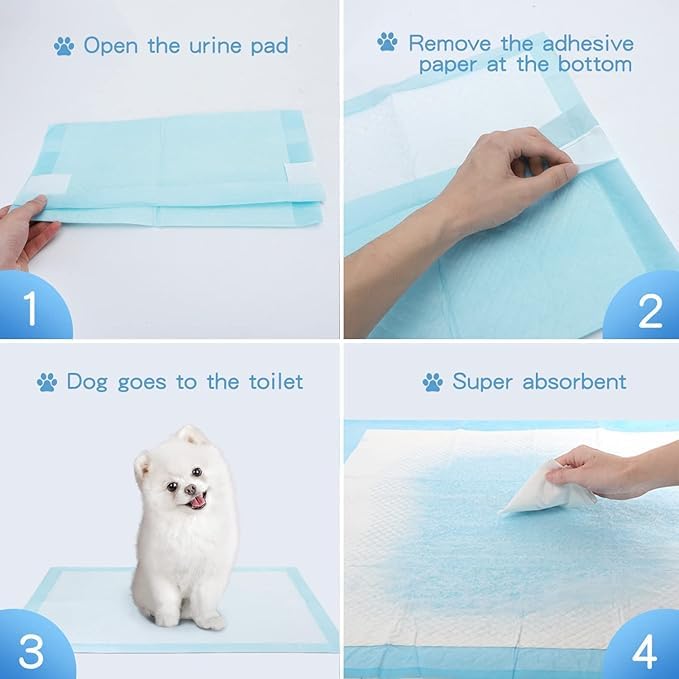 Open the urine pad

1

Remove the adhesive paper at the bottom

2

Dog goes to the toilet

3

Super absorbent

4